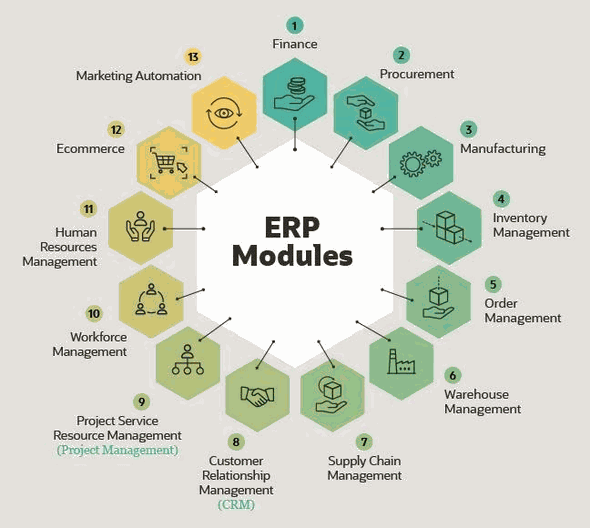 ERP Modules

1
Finance

2
Procurement

3
Manufacturing

4
Inventory Management

5
Order Management

6
Warehouse Management

7
Supply Chain Management

8
Customer Relationship Management
(CRM)

9
Project Service Resource Management
(Project Management)

10
Workforce Management

11
Human Resources Management

12
Ecommerce

13
Marketing Automation